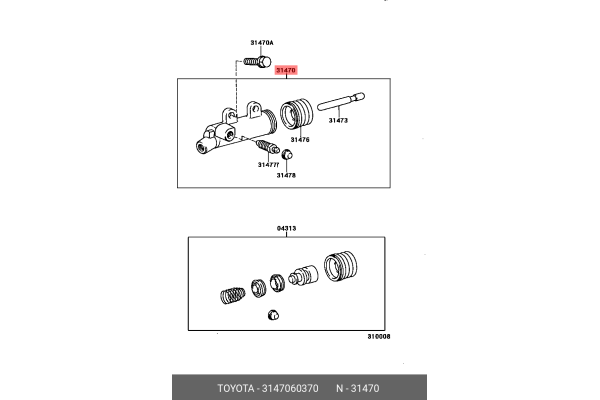 31470A

31470

31473

31476

31477

31478

04313

310008

TOYOTA - 3147060370 N - 31470