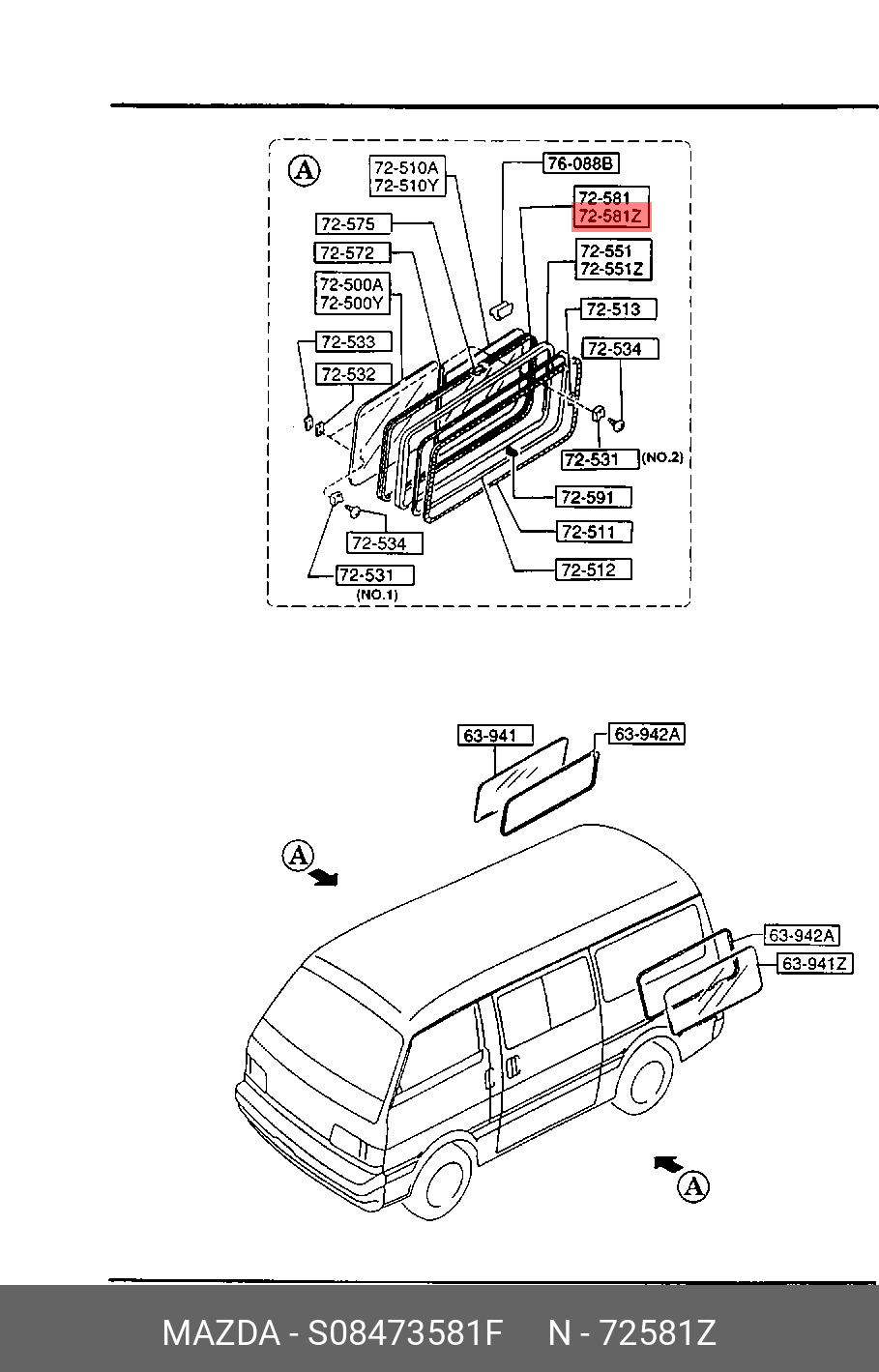 A
72-510A
72-510Y
76-088B
72-581
72-581Z
72-575
72-572
72-551
72-551Z
72-500A
72-500Y
72-513
72-533
72-534
72-532
72-531 (NO.2)
72-591
72-511
72-534
72-512
72-531
(NO.1)

63-941
63-942A
A
63-942A
63-941Z
A

MAZDA - S08473581F N - 72581Z