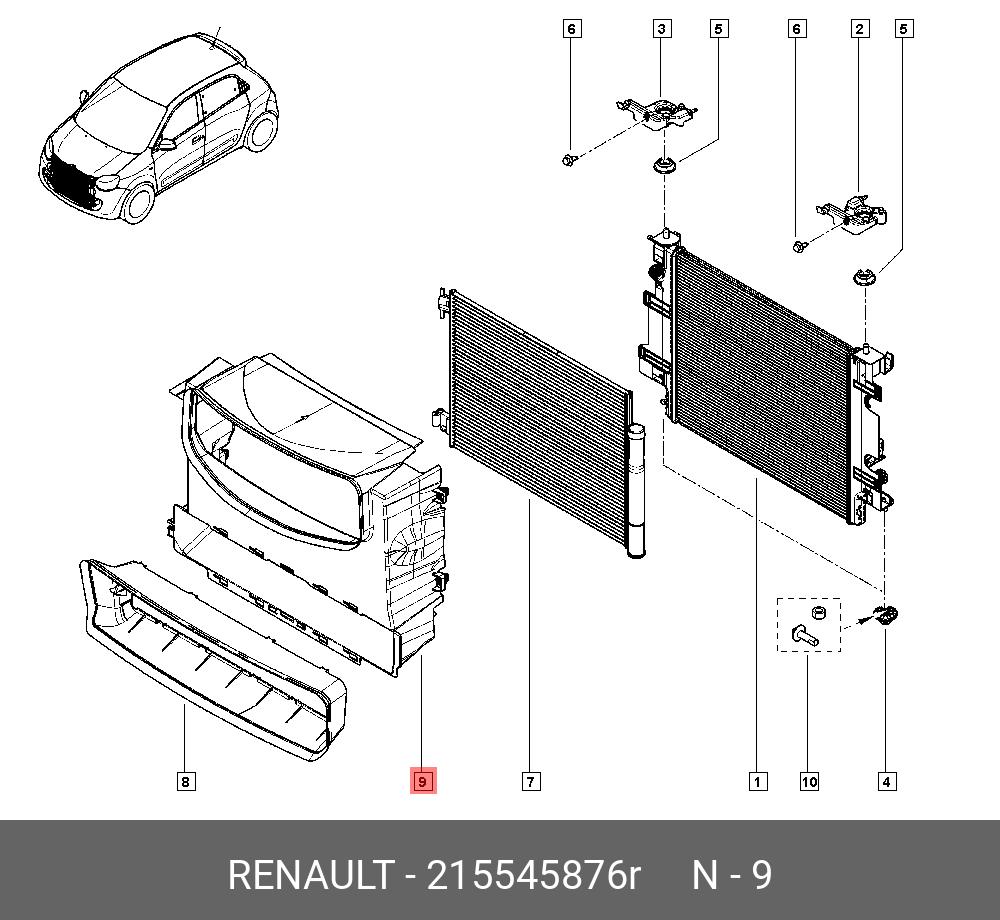 6 3 5 6 2 5

8 9 7 1 10 4

RENAULT - 215545876r N - 9