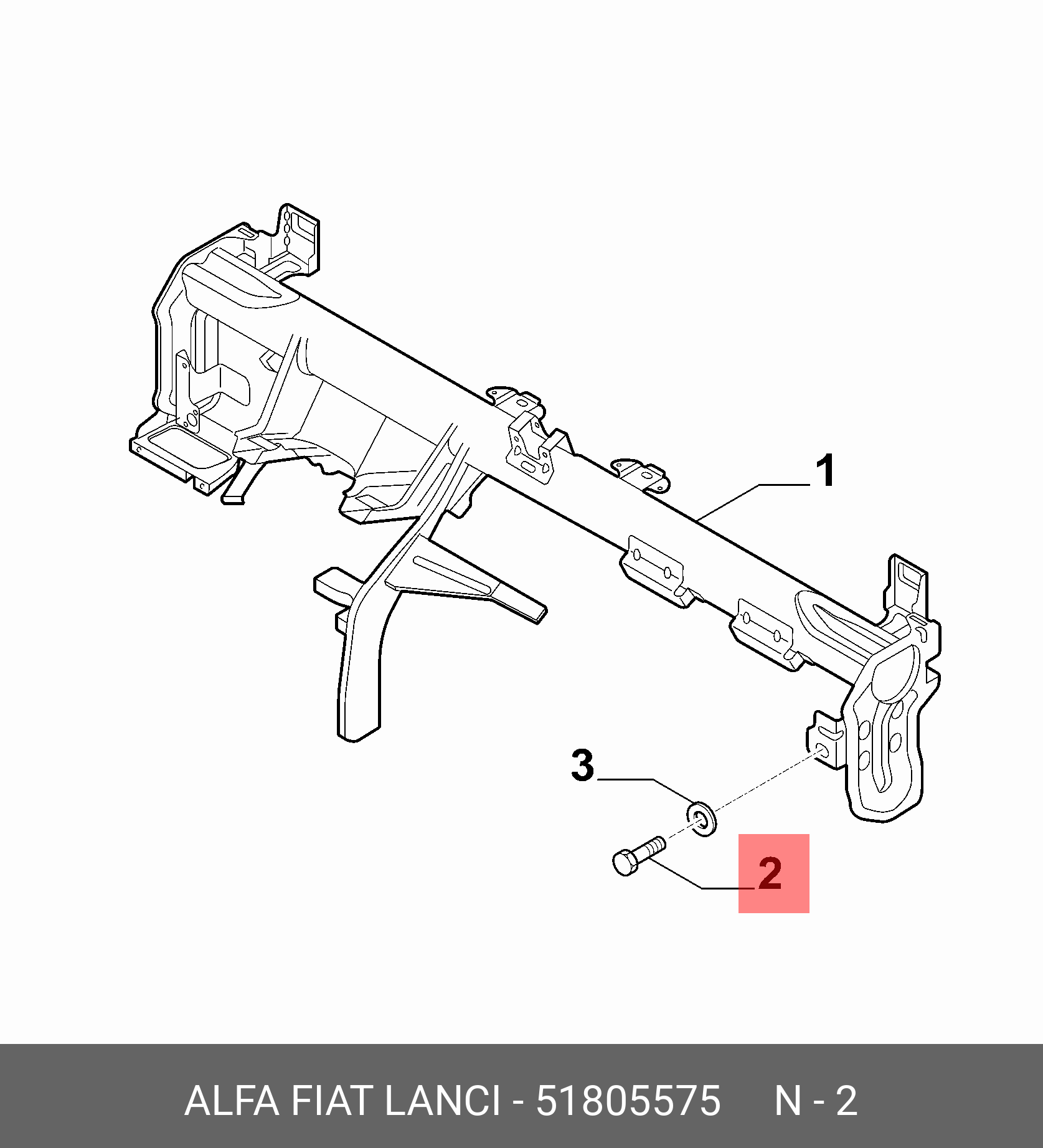 1

3

2

ALFA FIAT LANCI - 51805575 N - 2