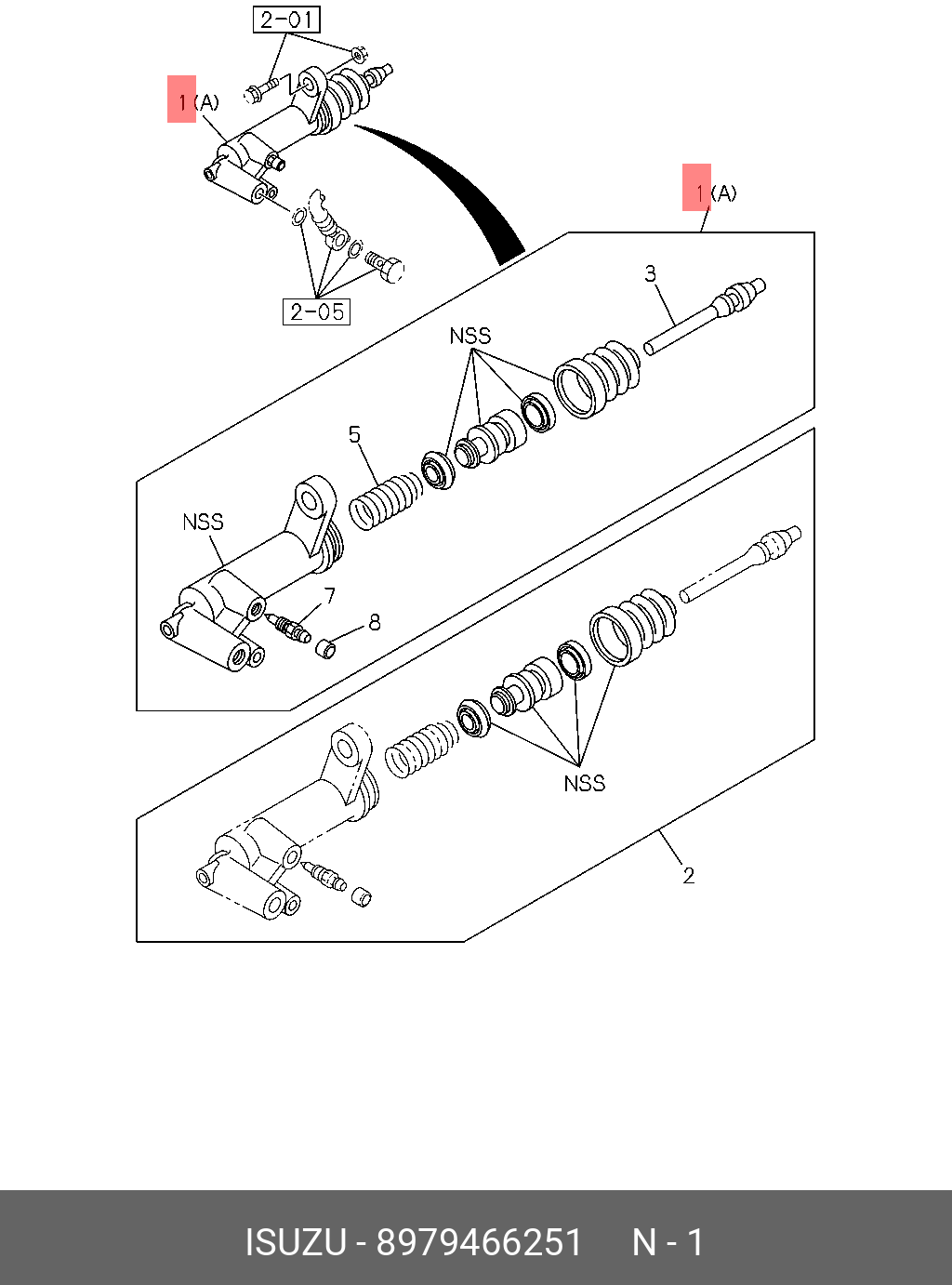 2-01

1(A)

2-05

1(A)

3

NSS

5

NSS

7

8

NSS

2

ISUZU - 8979466251 N - 1