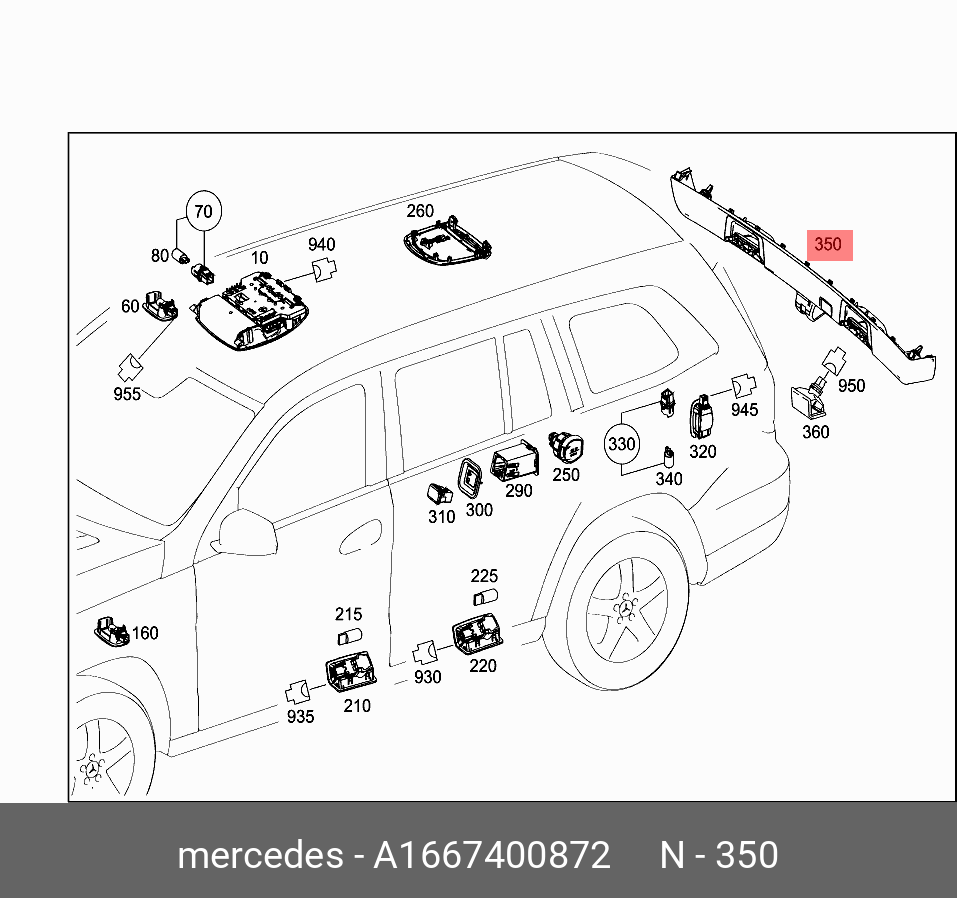 70
80
10
940
260
350
60
955
950
945
360
330
320
340
250
290
300
310
225
215
160
220
930
210
935

mercedes - A1667400872 N - 350