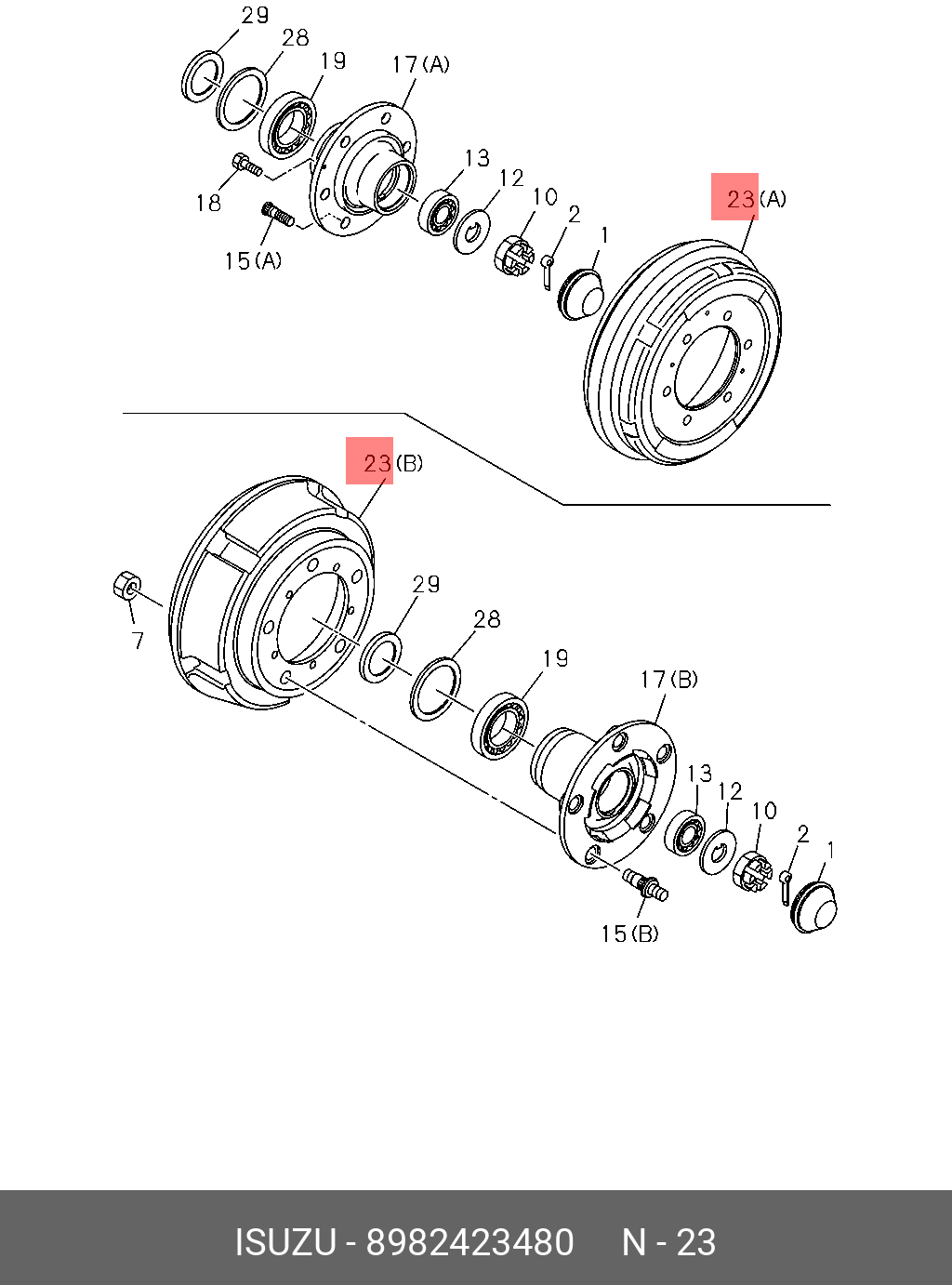 29
28
19
17(A)
18
15(A)
13
12
10
2
1
23(A)

23(B)
7
29
28
19
17(B)
13
12
10
2
1
15(B)

ISUZU - 8982423480 N - 23