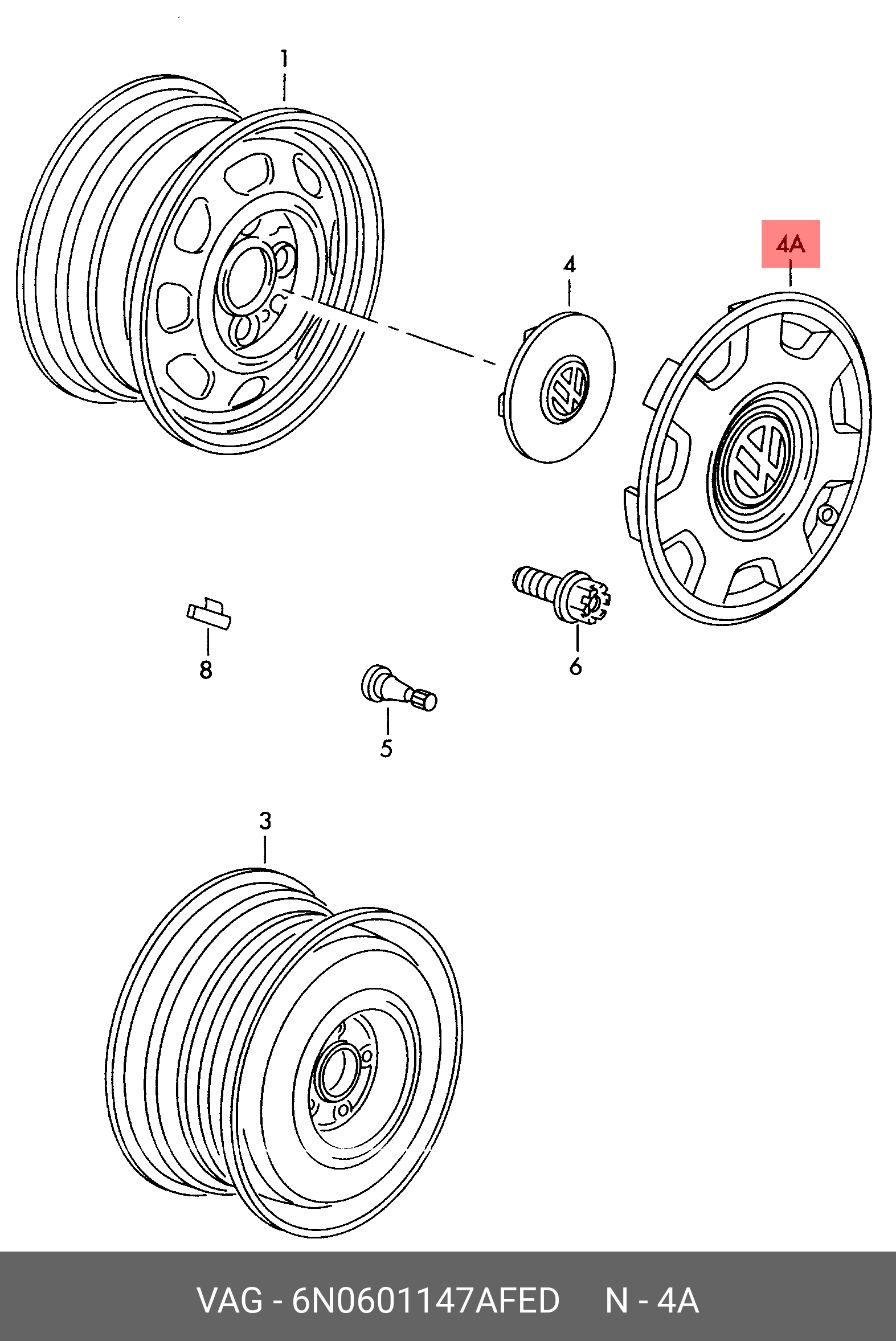 1

4A

4

8

6

5

3

VAG - 6N0601147AFED N - 4A