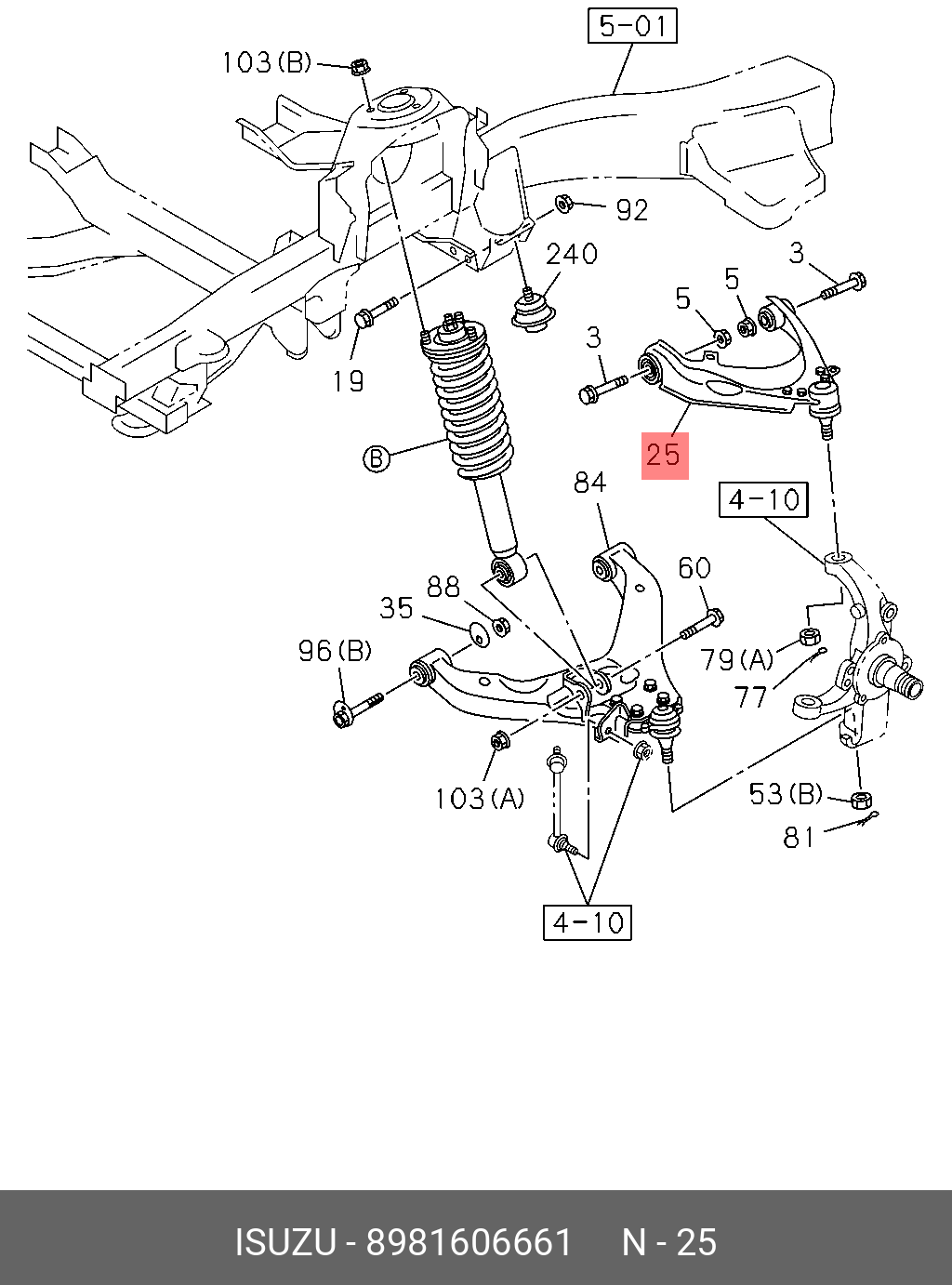 5-01

103(B)

92

240

3

5

5

3

19

B

25

84

4-10

60

88

35

96(B)

79(A)

77

103(A)

53(B)

81

4-10

ISUZU - 8981606661     N - 25