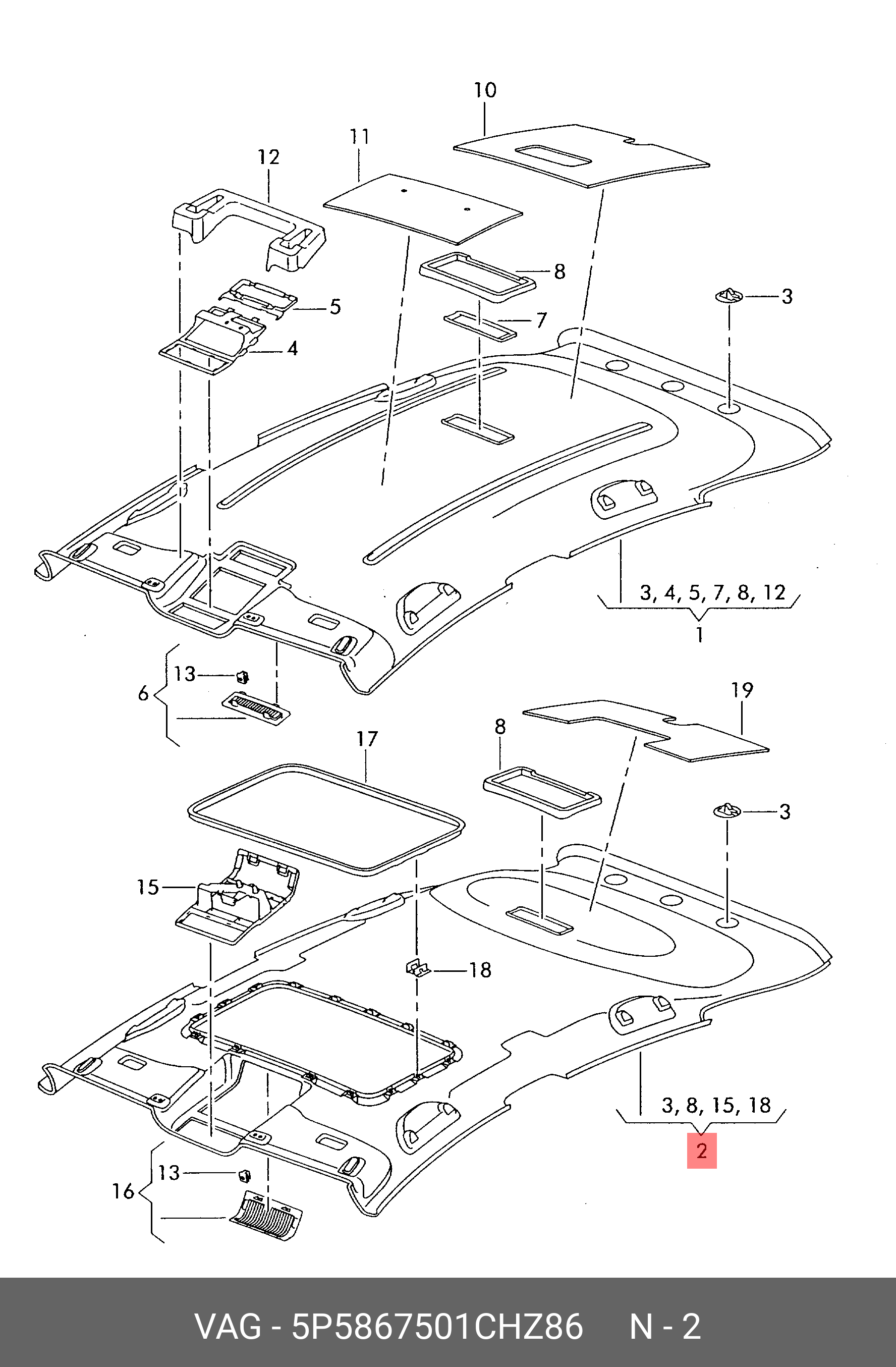 10
11
12
8
3
5
7
4
3, 4, 5, 7, 8, 12
1
13
6
19
8
17
3
15
18
3, 8, 15, 18
2
13
16

VAG - 5P5867501CHZ86 N - 2