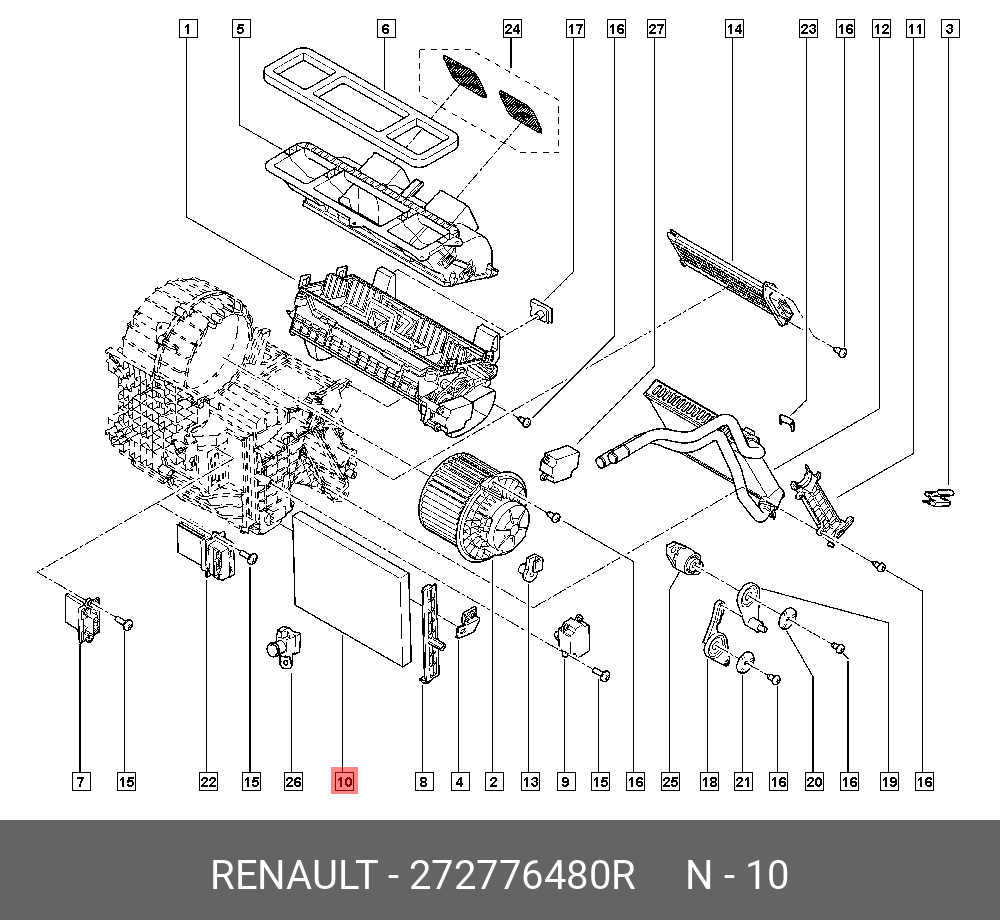 1 5 6 24 17 16 27 14 23 16 12 11 3

7 15 22 15 26 10 8 4 2 13 9 15 16 25 18 21 16 20 16 19 16

RENAULT - 272776480R N - 10